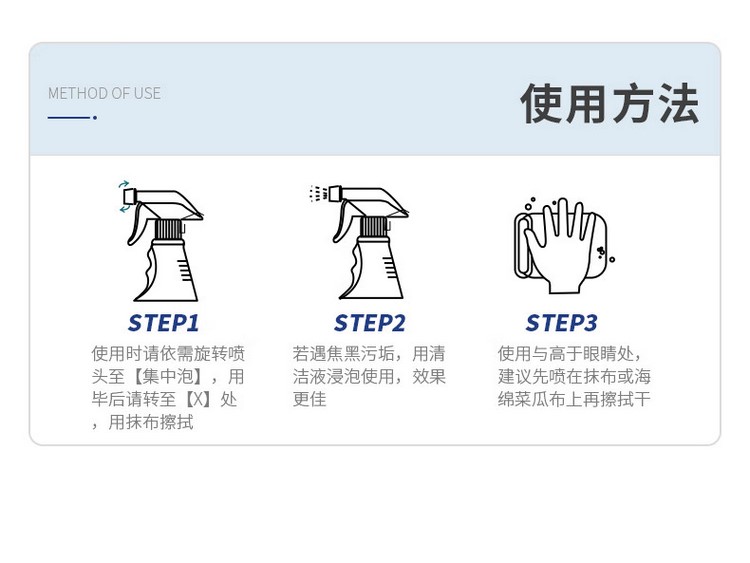 METHOD OF USE

使用方法

STEP1

使用时请依需旋转喷头至【集中泡】，用毕后请转至【X】处，用抹布擦拭

STEP2

若遇焦黑污垢，用清洁液浸泡使用，效果更佳

STEP3

使用与高于眼睛处，建议先喷在抹布或海绵菜瓜布上再擦拭干