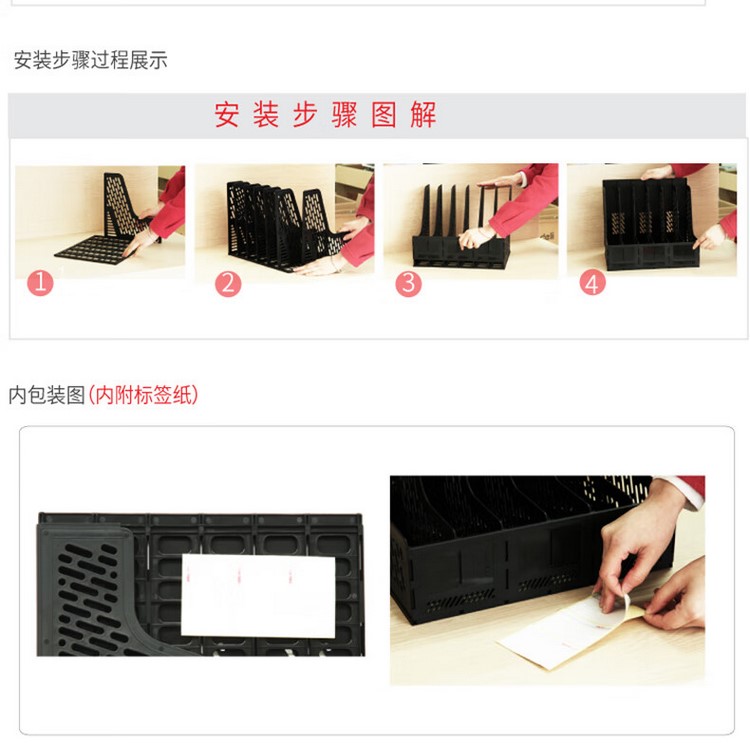 安装步骤过程展示

安装步骤图解

1

2

3

4

内包装图（内附标签纸）