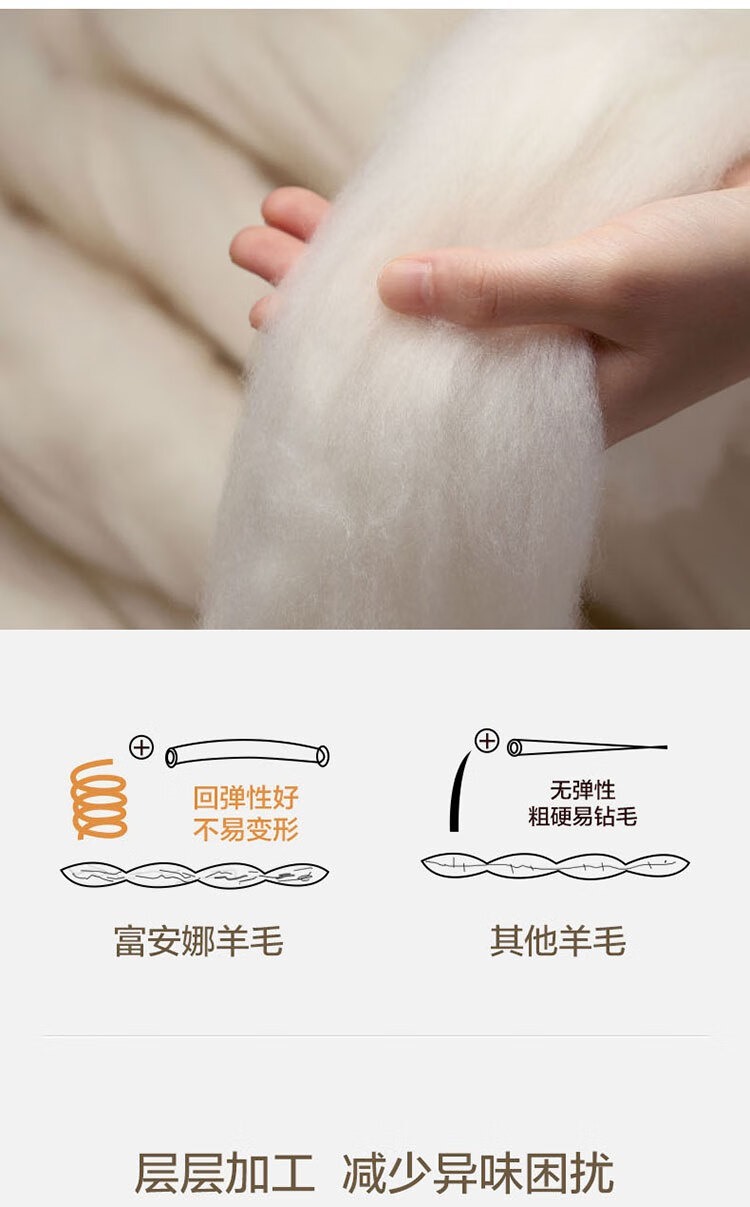 回弹性好
不易变形

富安娜羊毛

无弹性
粗硬易钻毛

其他羊毛

层层加工 减少异味困扰