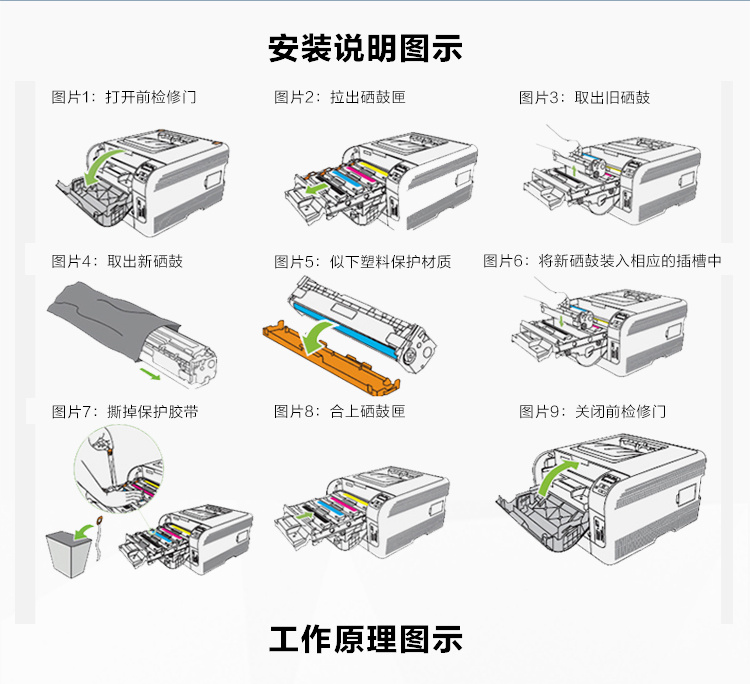 安装说明图示

图片1：打开前检修门

图片2：拉出硒鼓匣

图片3：取出旧硒鼓

图片4：取出新硒鼓

图片5：似下塑料保护材质

图片6：将新硒鼓装入相应的插槽中

图片7：撕掉保护胶带

图片8：合上硒鼓匣

图片9：关闭前检修门

工作原理图示