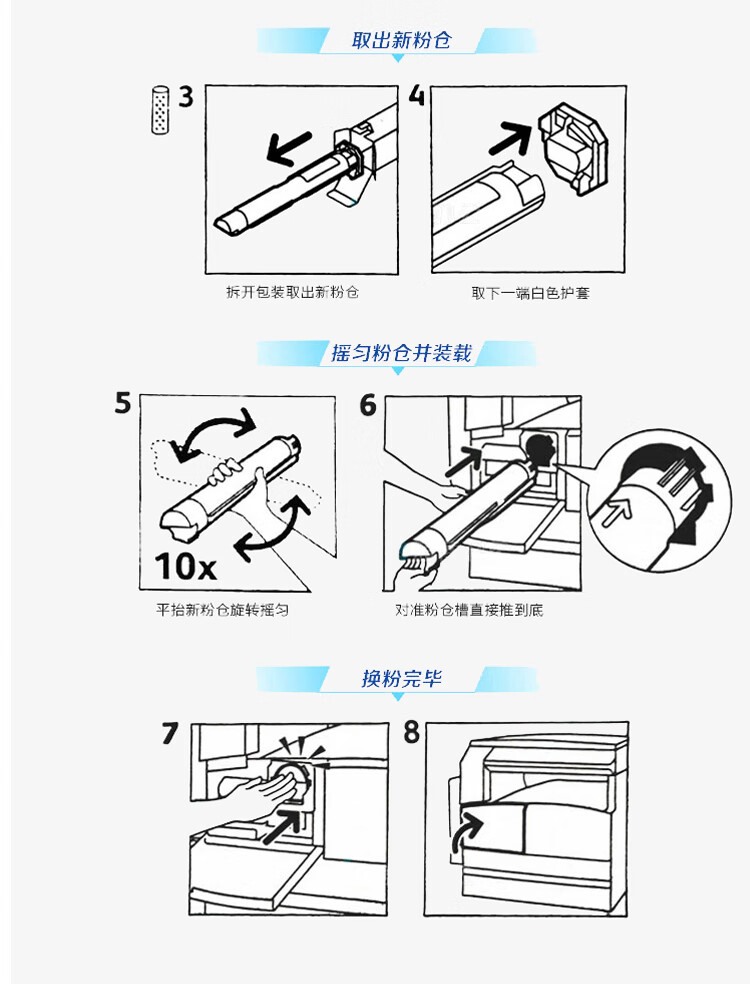 取出新粉仓

3

4

拆开包装取出新粉仓

取下一端白色护套

摇匀粉仓并装载

5

10x

6

平抬新粉仓旋转摇匀

对准粉仓槽直接推到底

换粉完毕

7

8