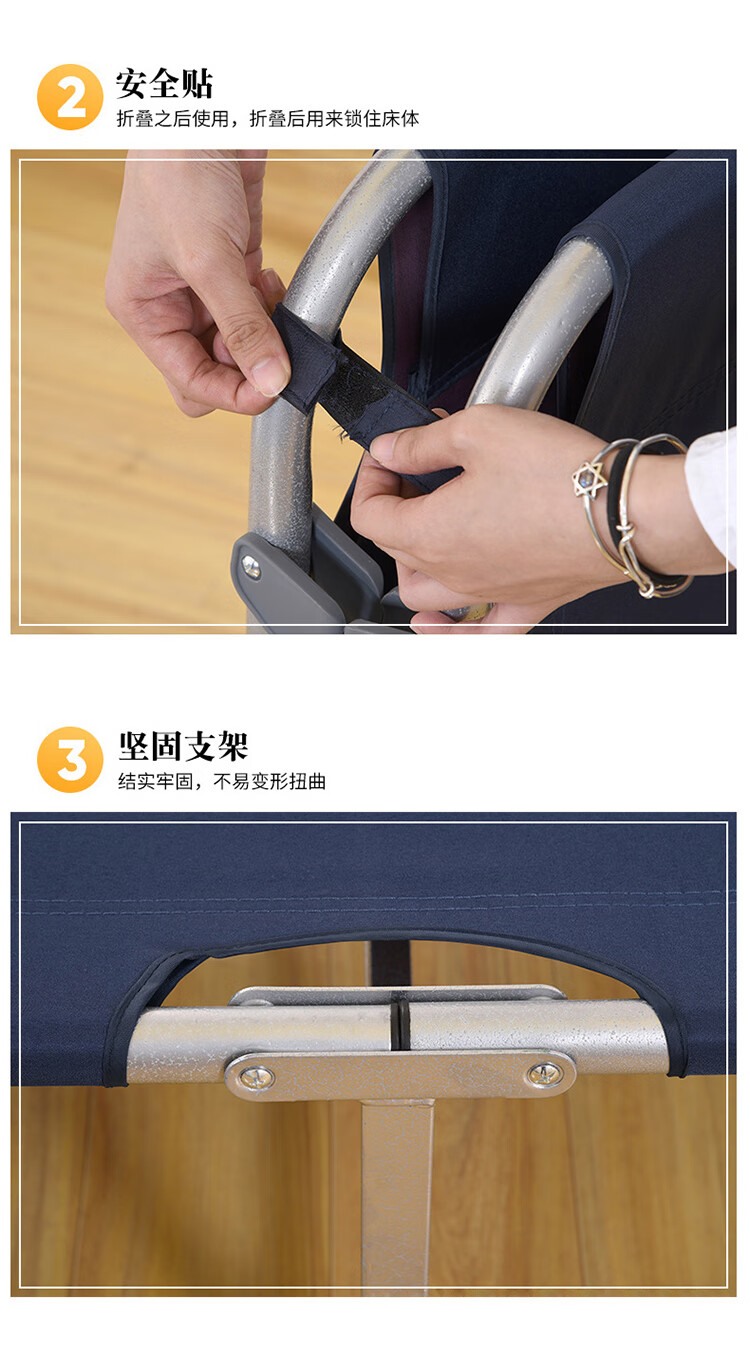 2 安全贴
折叠之后使用，折叠后用来锁住床体

3 坚固支架
结实牢固，不易变形扭曲