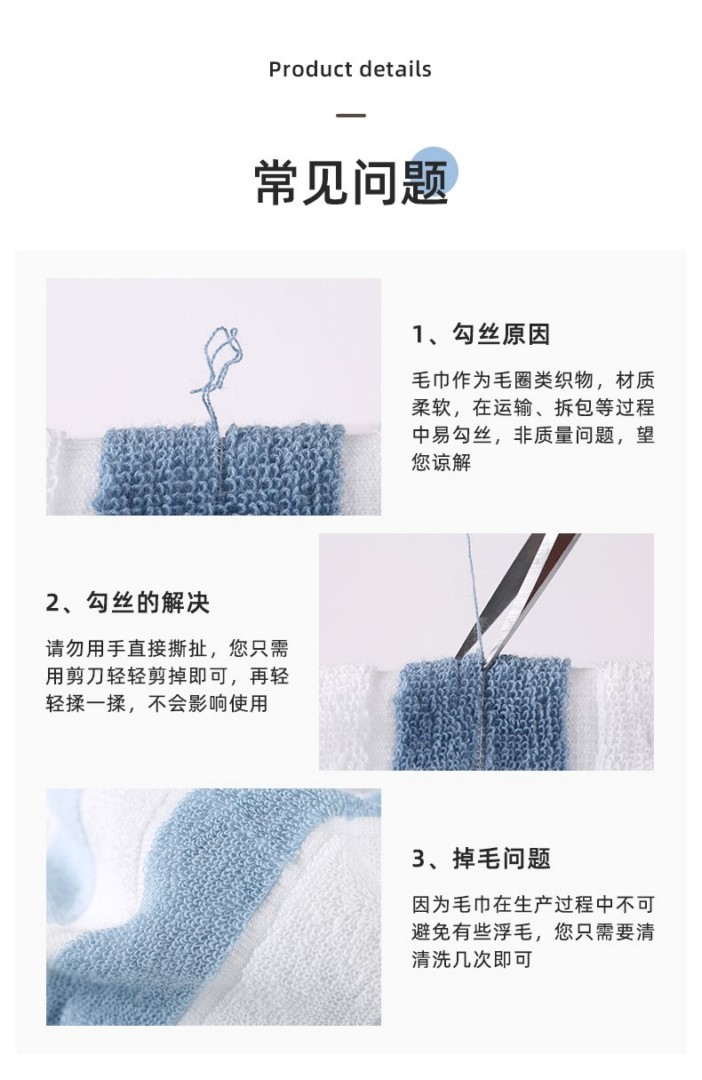 Product details

常见问题

1、勾丝原因

毛巾作为毛圈类织物，材质柔软，在运输、拆包等过程中易勾丝，非质量问题，望您谅解

2、勾丝的解决

请勿用手直接撕扯，您只需用剪刀轻轻剪掉即可，再轻轻揉一揉，不会影响使用

3、掉毛问题

因为毛巾在生产过程中不可避免有些浮毛，您只需要清清洗几次即可