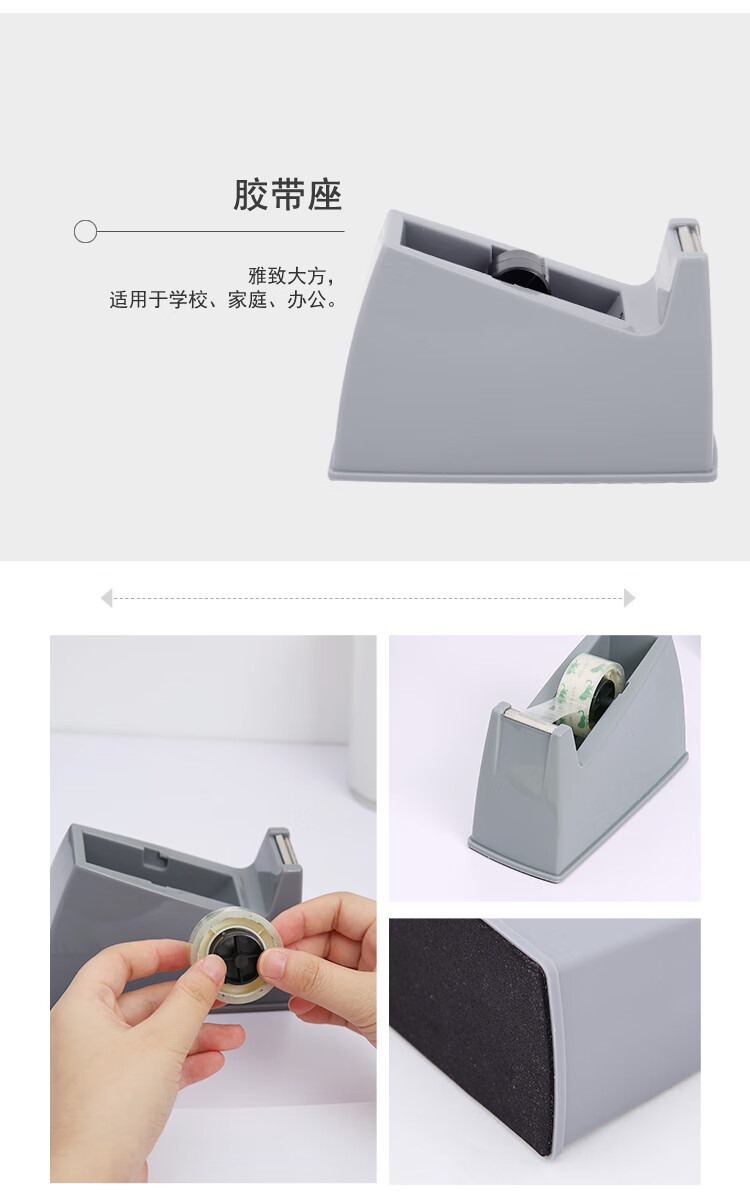 胶带座

雅致大方，
适用于学校、家庭、办公。