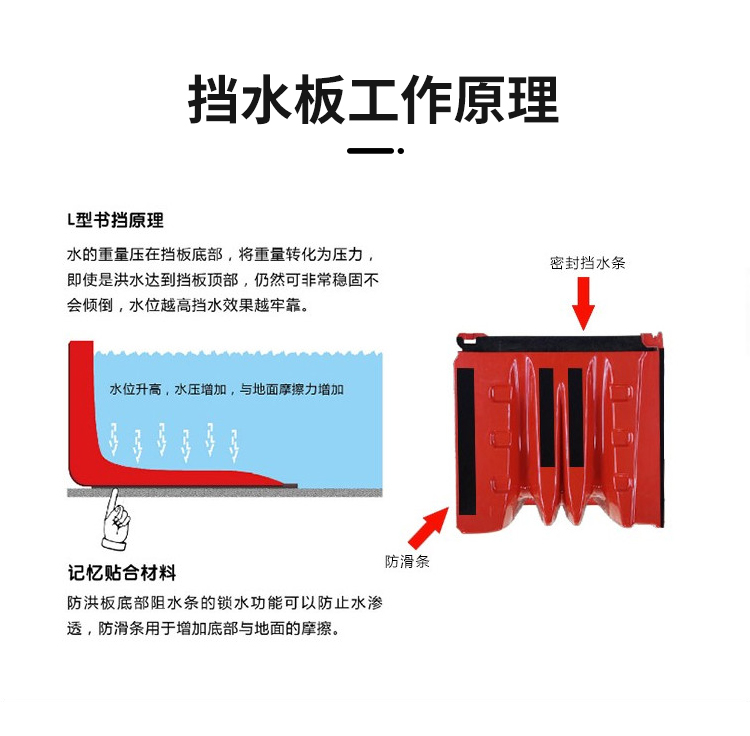 挡水板工作原理

L型书挡原理

水的重量压在挡板底部，将重量转化为压力，即使是洪水达到挡板顶部，仍然可非常稳固不会倾倒，水位越高挡水效果越牢靠。

水位升高，水压增加，与地面摩擦力增加

记忆贴合材料

防洪板底部阻水条的锁水功能可以防止水渗透，防滑条用于增加底部与地面的摩擦。

密封挡水条

防滑条