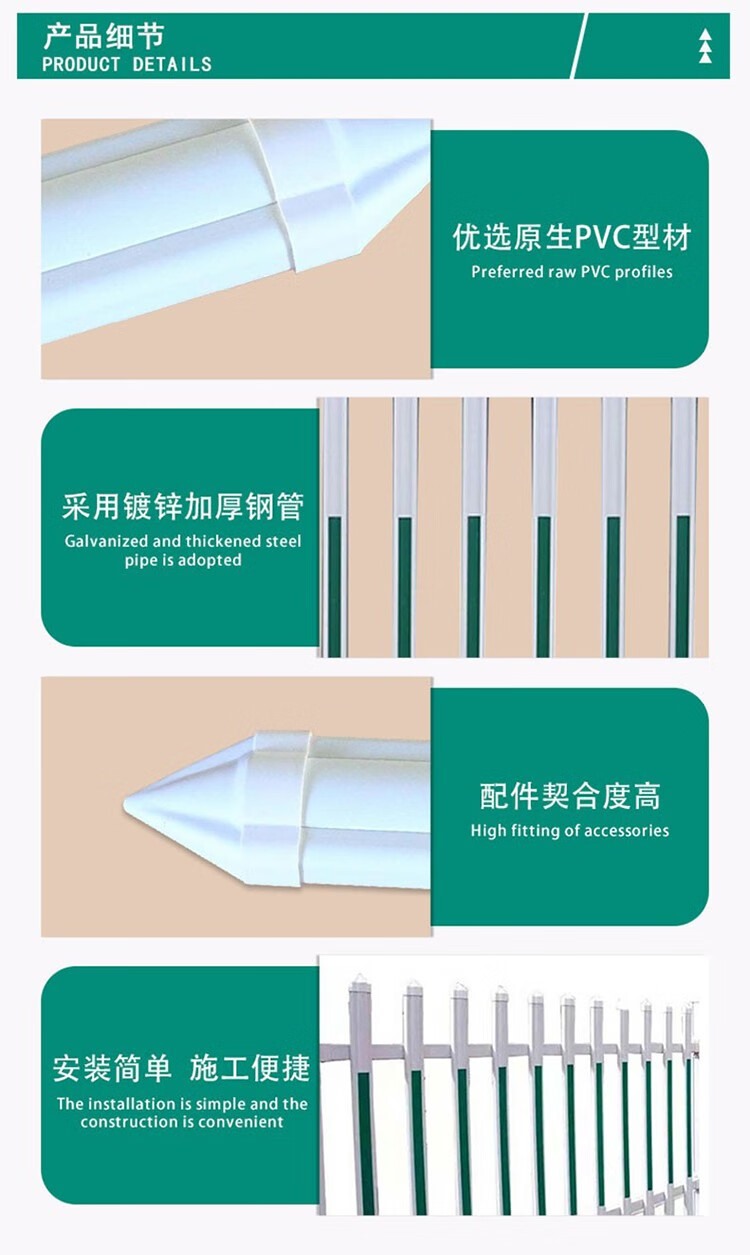 产品细节
PRODUCT DETAILS

优选原生PVC型材
Preferred raw PVC profiles

采用镀锌加厚钢管
Galvanized and thickened steel pipe is adopted

配件契合度高
High fitting of accessories

安装简单 施工便捷
The installation is simple and the construction is convenient