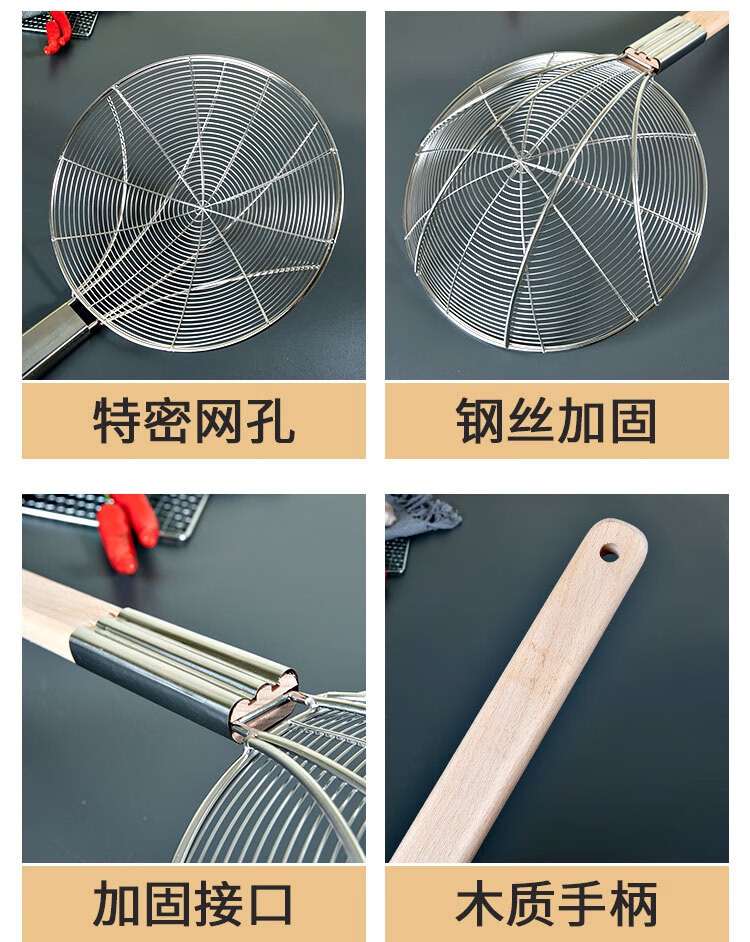 特密网孔

钢丝加固

加固接口

木质手柄