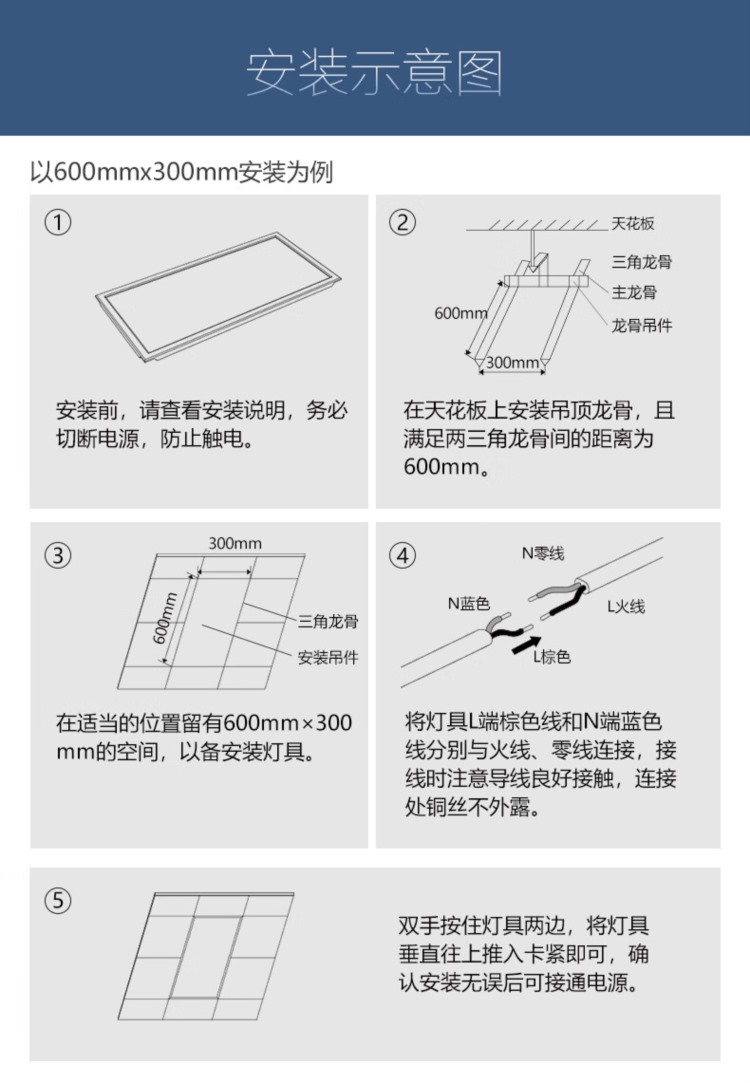 安装示意图

以600mmx300mm安装为例

①

安装前，请查看安装说明，务必切断电源，防止触电。

②

天花板
三角龙骨
主龙骨
龙骨吊件
600mm
300mm

在天花板上安装吊顶龙骨，且满足两三角龙骨间的距离为600mm。

③

300mm
600mm
三角龙骨
安装吊件

在适当的位置留有600mm×300mm的空间，以备安装灯具。

④

N零线
N蓝色
L火线
L棕色

将灯具L端棕色线和N端蓝色线分别与火线、零线连接，接线时注意导线良好接触，连接处铜丝不外露。

⑤

双手按住灯具两边，将灯具垂直往上推入卡紧即可，确认安装无误后可接通电源。