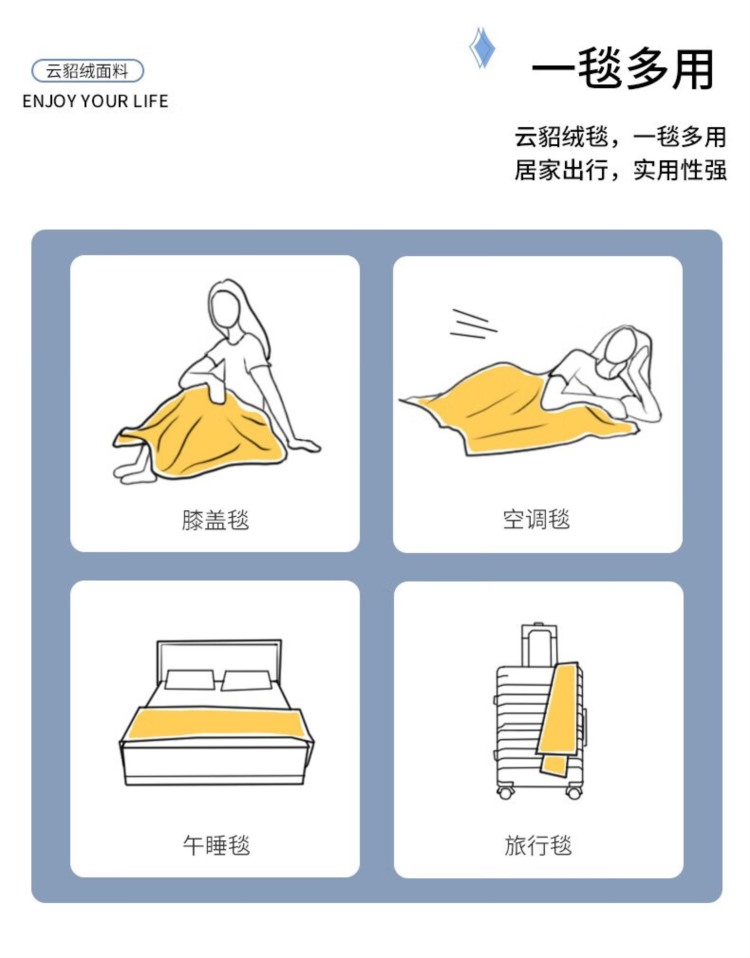 云貂绒面料
ENJOY YOUR LIFE

一毯多用

云貂绒毯，一毯多用
居家出行，实用性强

膝盖毯

空调毯

午睡毯

旅行毯