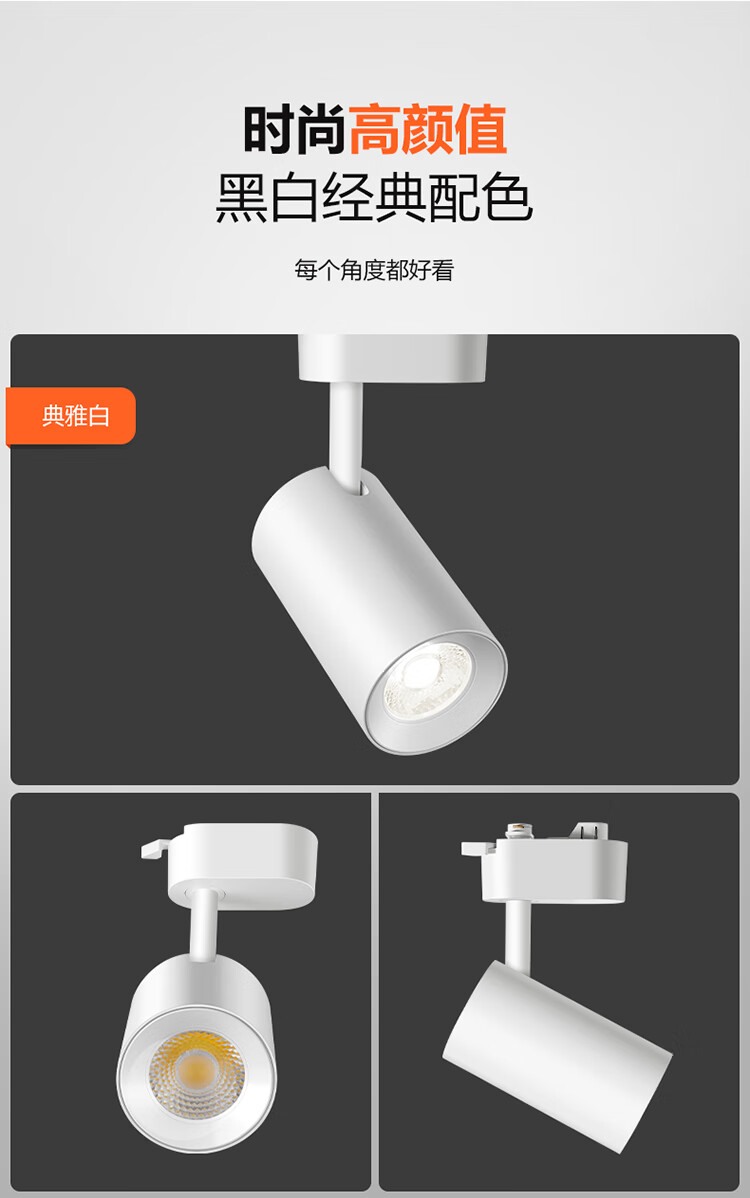 时尚高颜值
黑白经典配色

每个角度都好看

典雅白