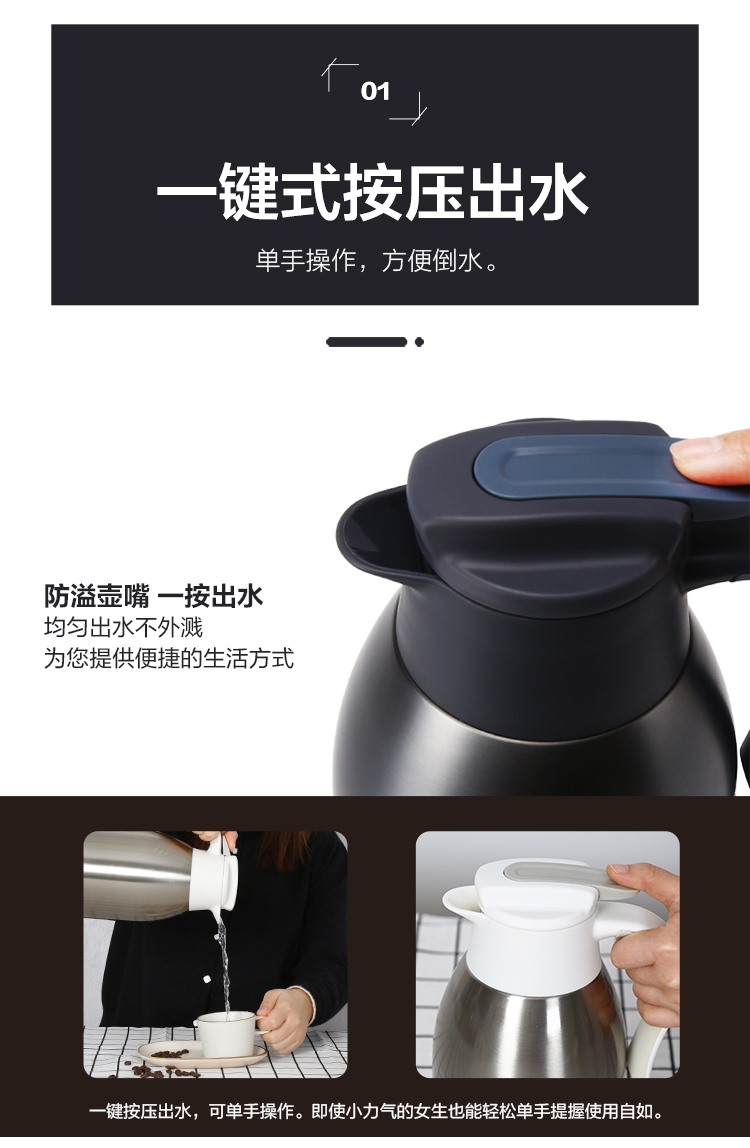 01

一键式按压出水

单手操作，方便倒水。

防溢壶嘴 一按出水
均匀出水不外溅
为您提供便捷的生活方式

一键按压出水，可单手操作。即使小力气的女生也能轻松单手提握使用自如。