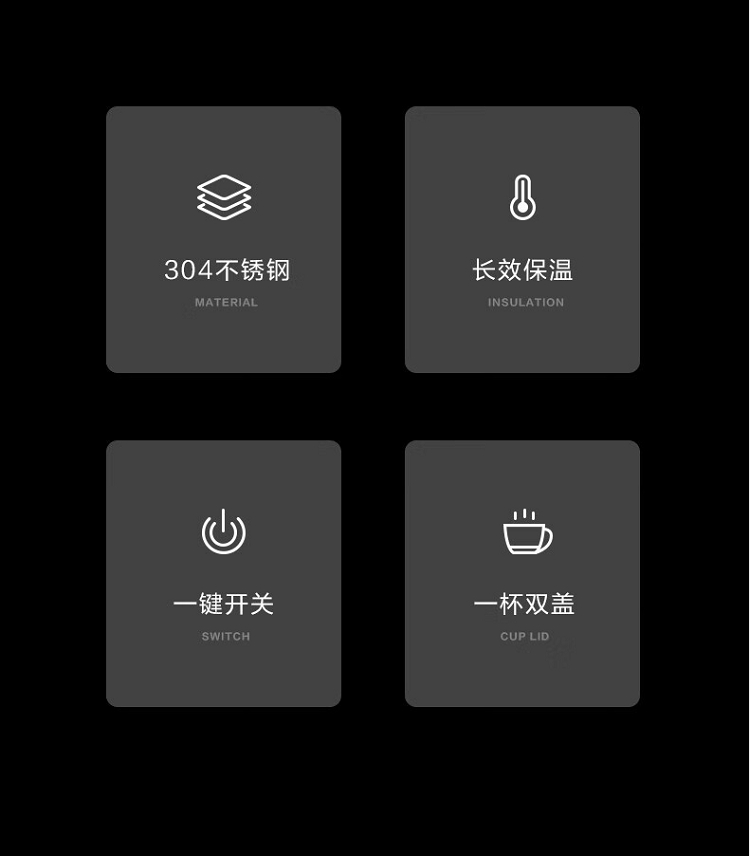 304不锈钢
MATERIAL

长效保温
INSULATION

一键开关
SWITCH

一杯双盖
CUP LID