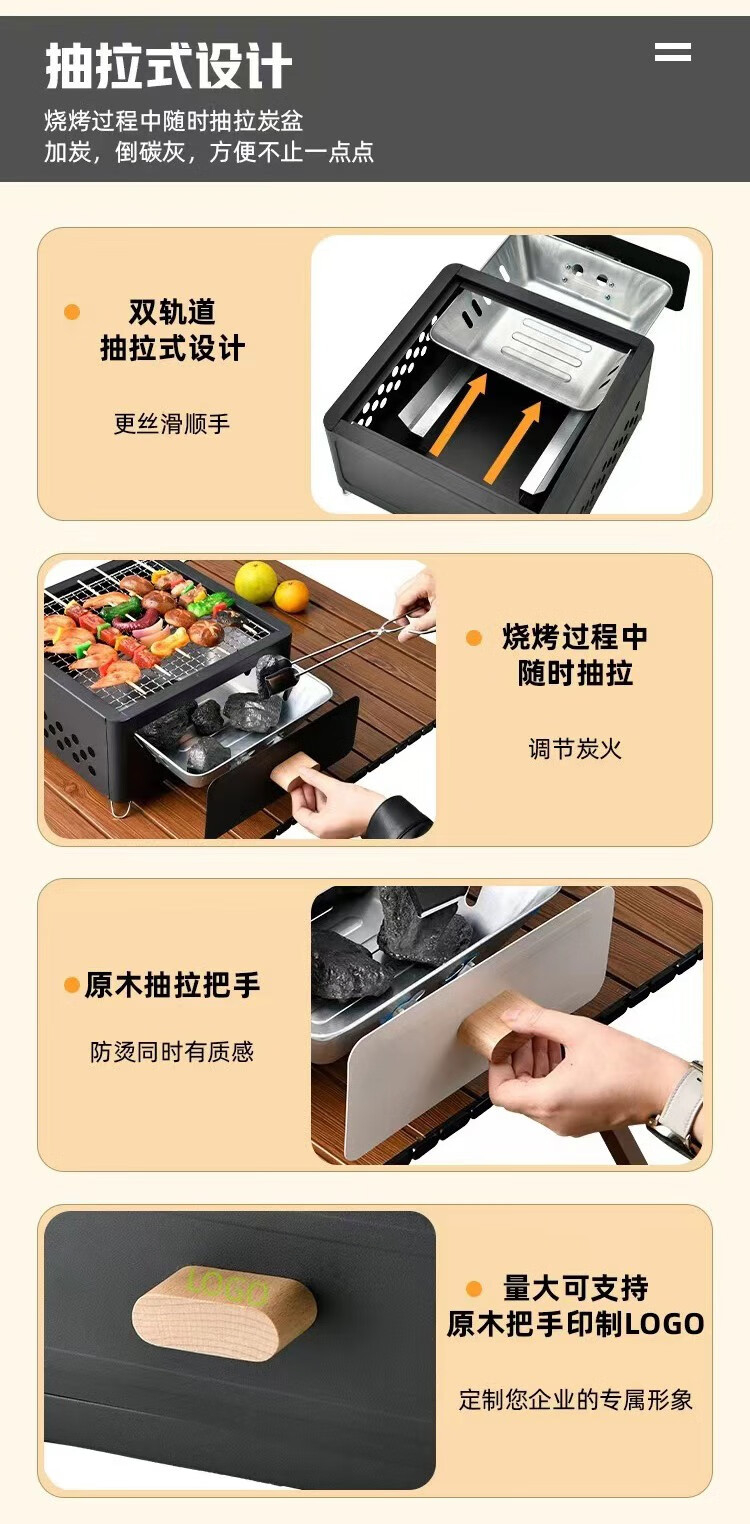 抽拉式设计

烧烤过程中随时抽拉炭盆
加炭，倒碳灰，方便不止一点点

双轨道
抽拉式设计

更丝滑顺手

烧烤过程中
随时抽拉

调节炭火

原木抽拉把手

防烫同时有质感

LOGO

量大可支持
原木把手印制LOGO

定制您企业的专属形象