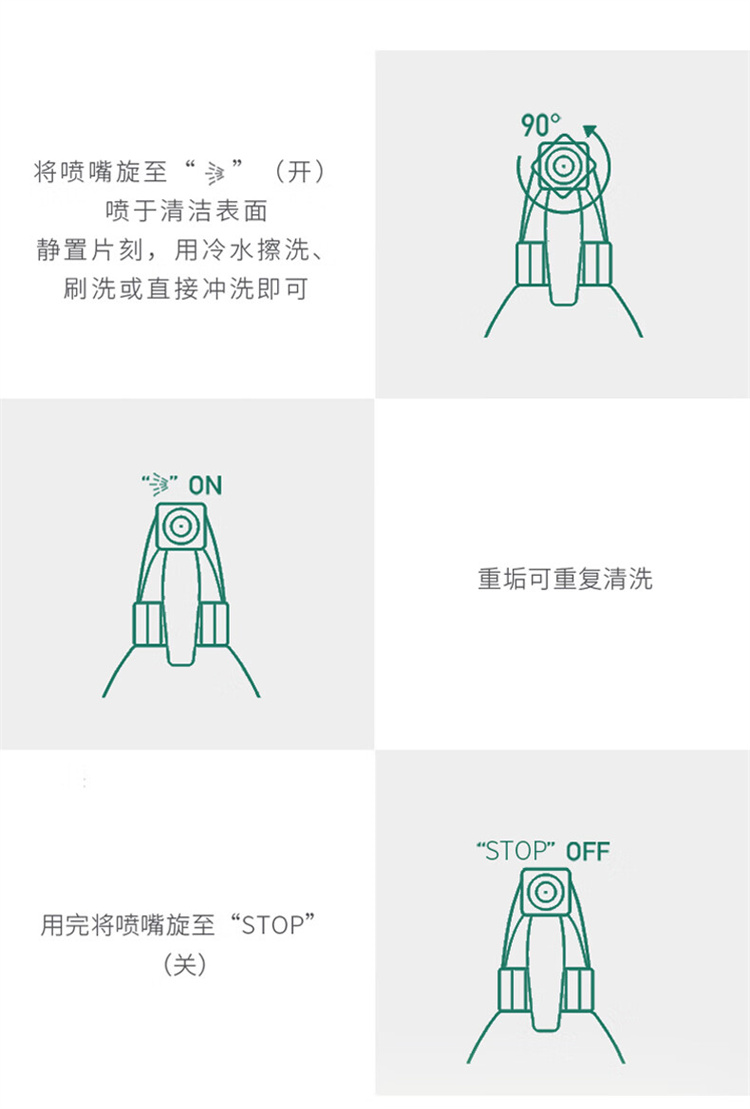 将喷嘴旋至“ ”（开）
喷于清洁表面
静置片刻，用冷水擦洗、
刷洗或直接冲洗即可

90°

“ ” ON

重垢可重复清洗

用完将喷嘴旋至“STOP”
（关）

“STOP” OFF