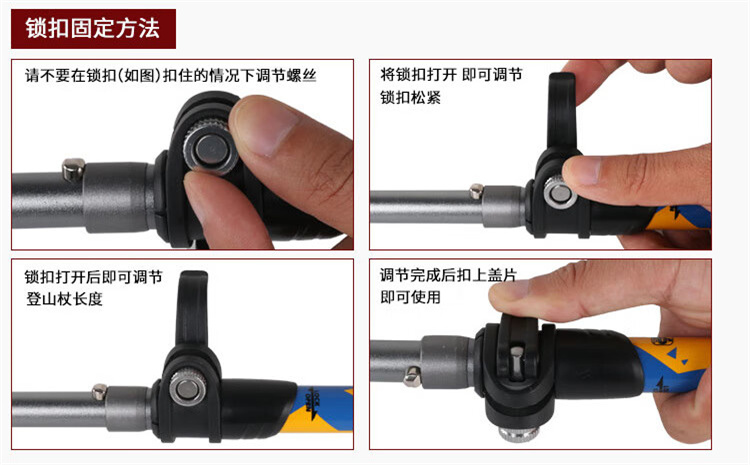 锁扣固定方法

请不要在锁扣(如图)扣住的情况下调节螺丝

将锁扣打开 即可调节锁扣松紧

锁扣打开后即可调节登山杖长度

调节完成后扣上盖片即可使用