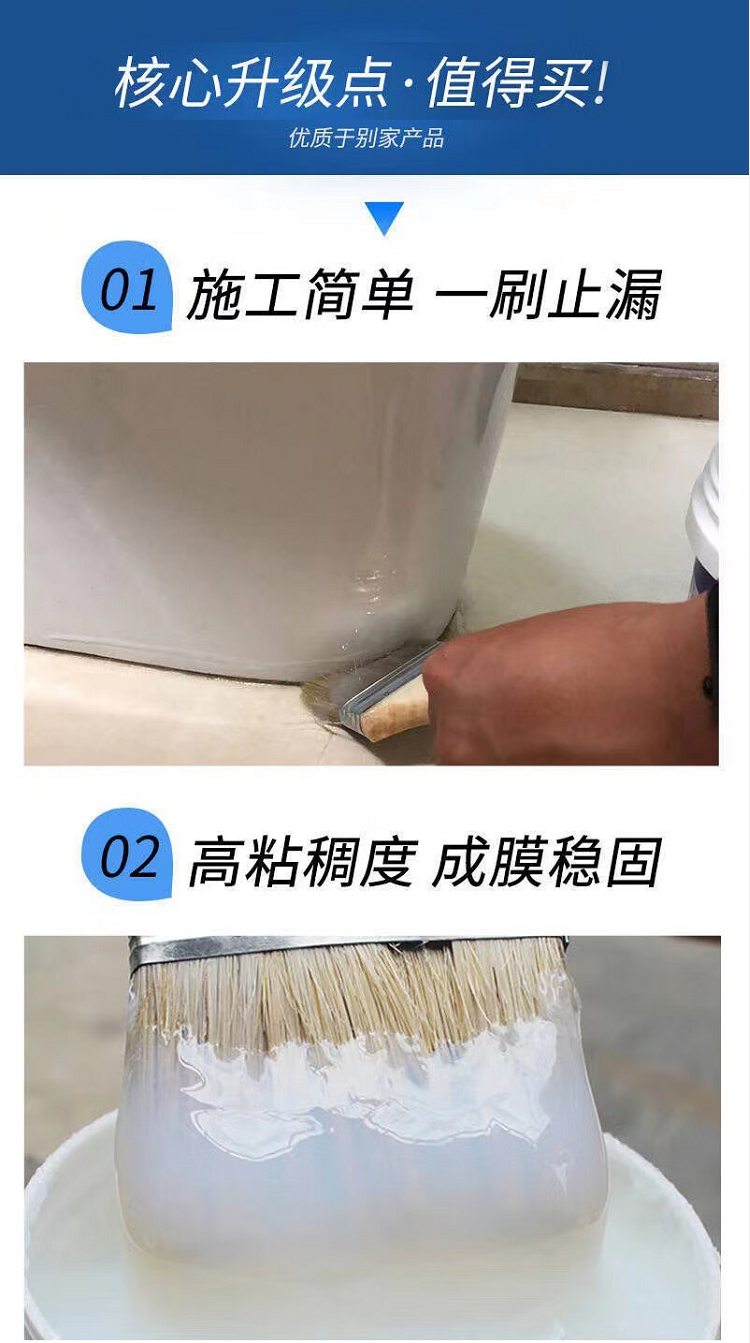 核心升级点·值得买!
优质于别家产品

01 施工简单 一刷止漏

02 高粘稠度 成膜稳固