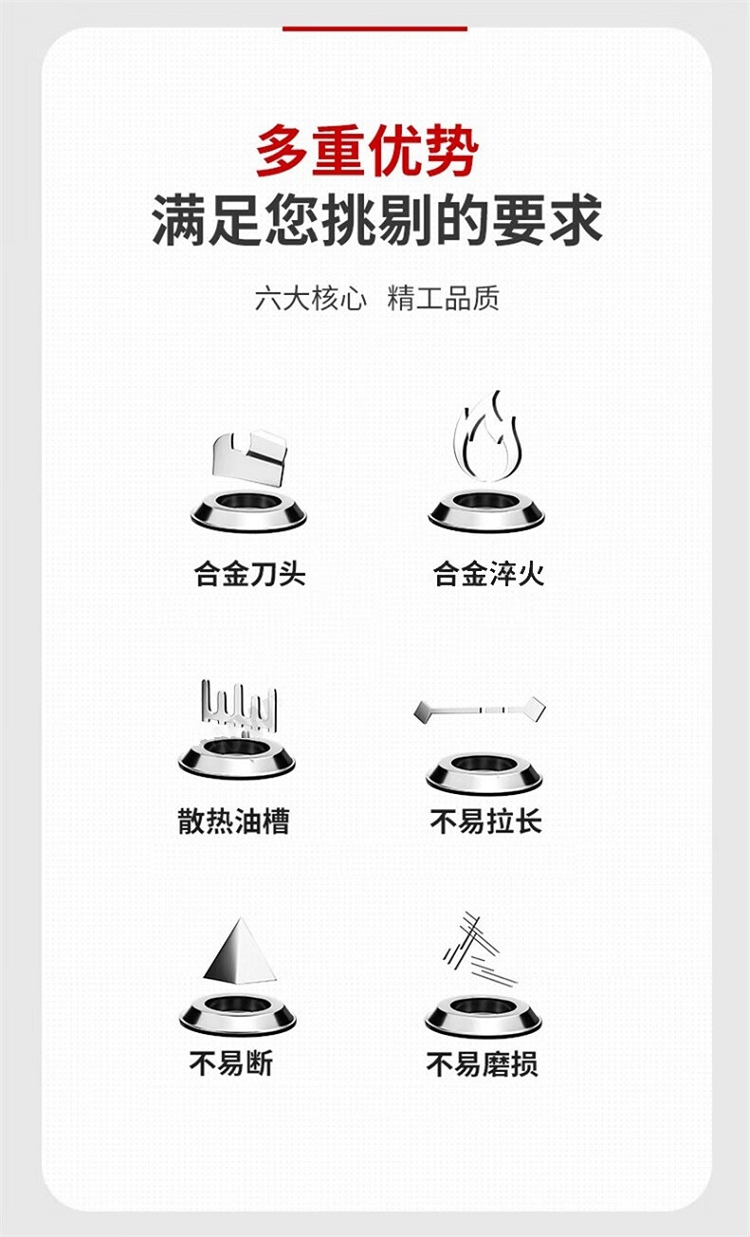 多重优势
满足您挑剔的要求

六大核心 精工品质

合金刀头

合金淬火

散热油槽

不易拉长

不易断

不易磨损