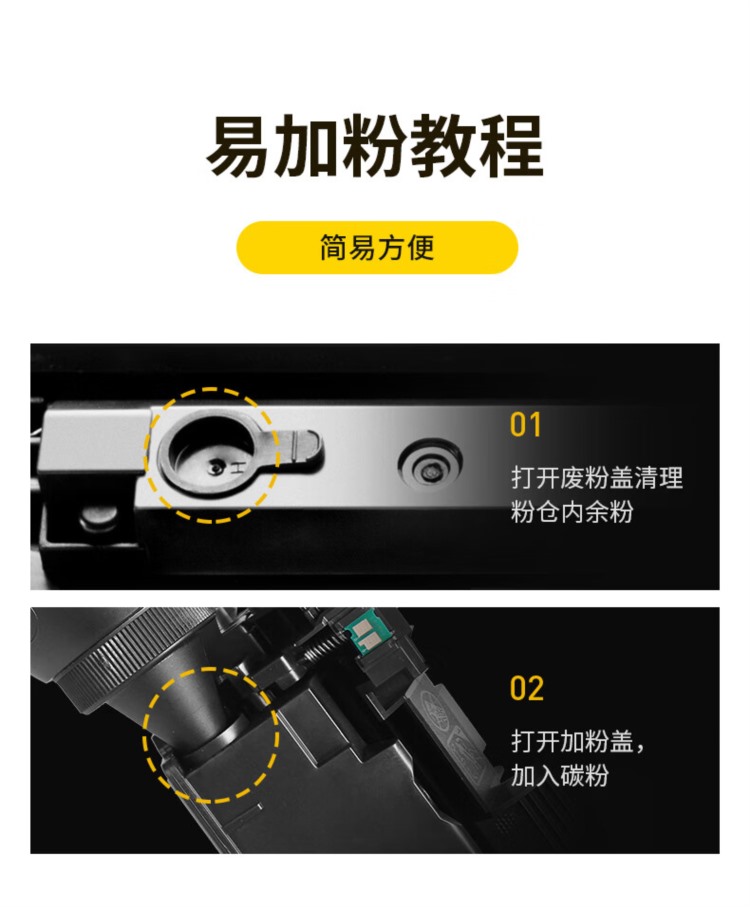 易加粉教程

简易方便

01

打开废粉盖清理粉仓内余粉

02

打开加粉盖，加入碳粉